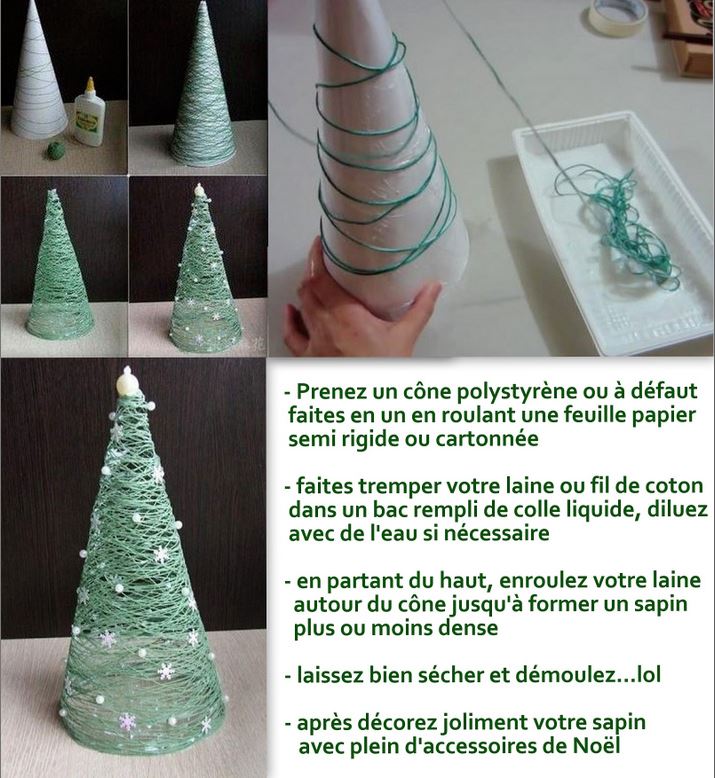 - Prenez un cône polystyrène ou à défaut faites en un en roulant une feuille papier semi rigide ou cartonnée

- faites tremper votre laine ou fil de coton dans un bac rempli de colle liquide, diluez avec de l'eau si nécessaire

- en partant du haut, enroulez votre laine autour du cône jusqu'à former un sapin plus ou moins dense

- laissez bien sécher et démoulez...lol

- après décorez joliment votre sapin avec plein d'accessoires de Noël