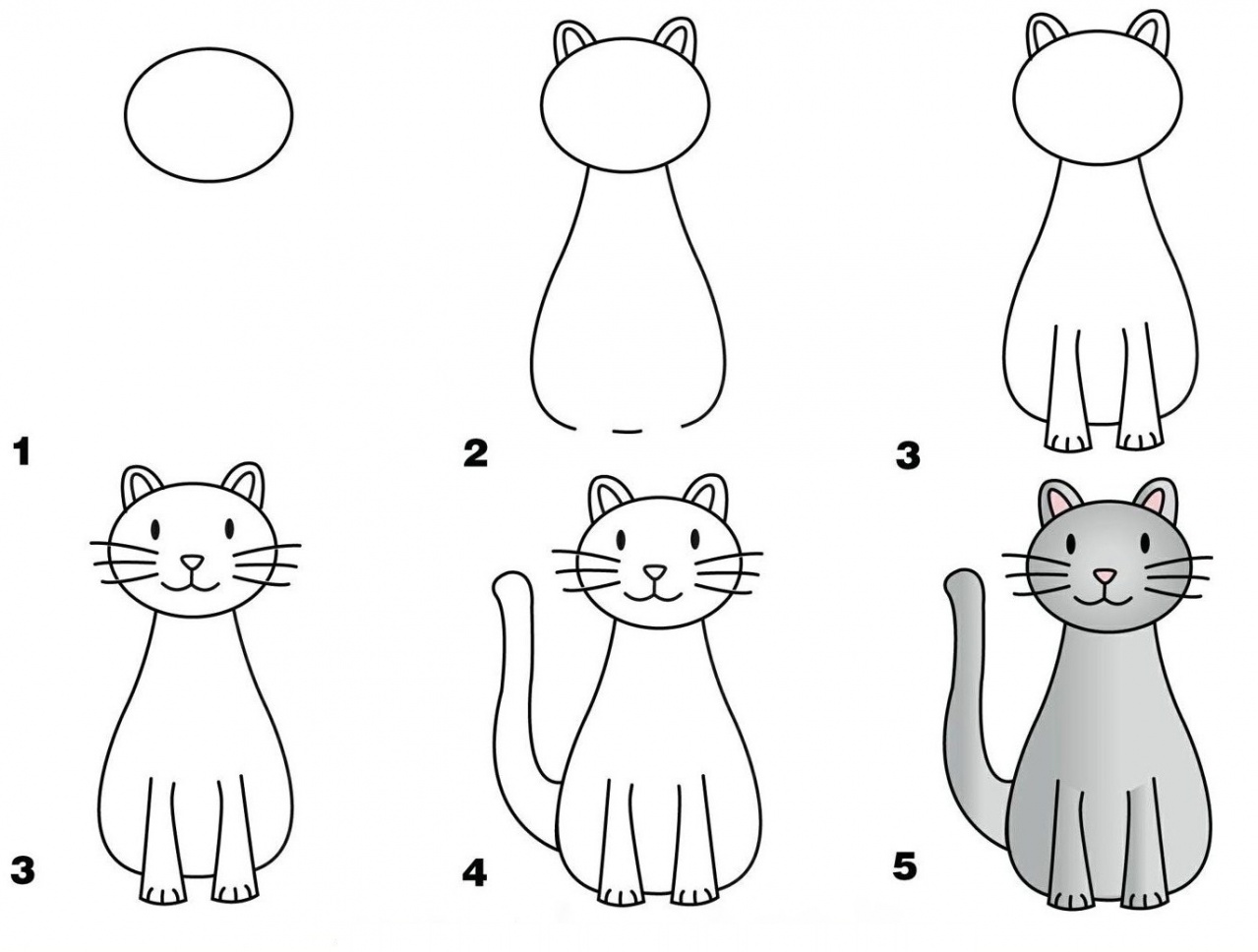 1

2

3

3

4

5