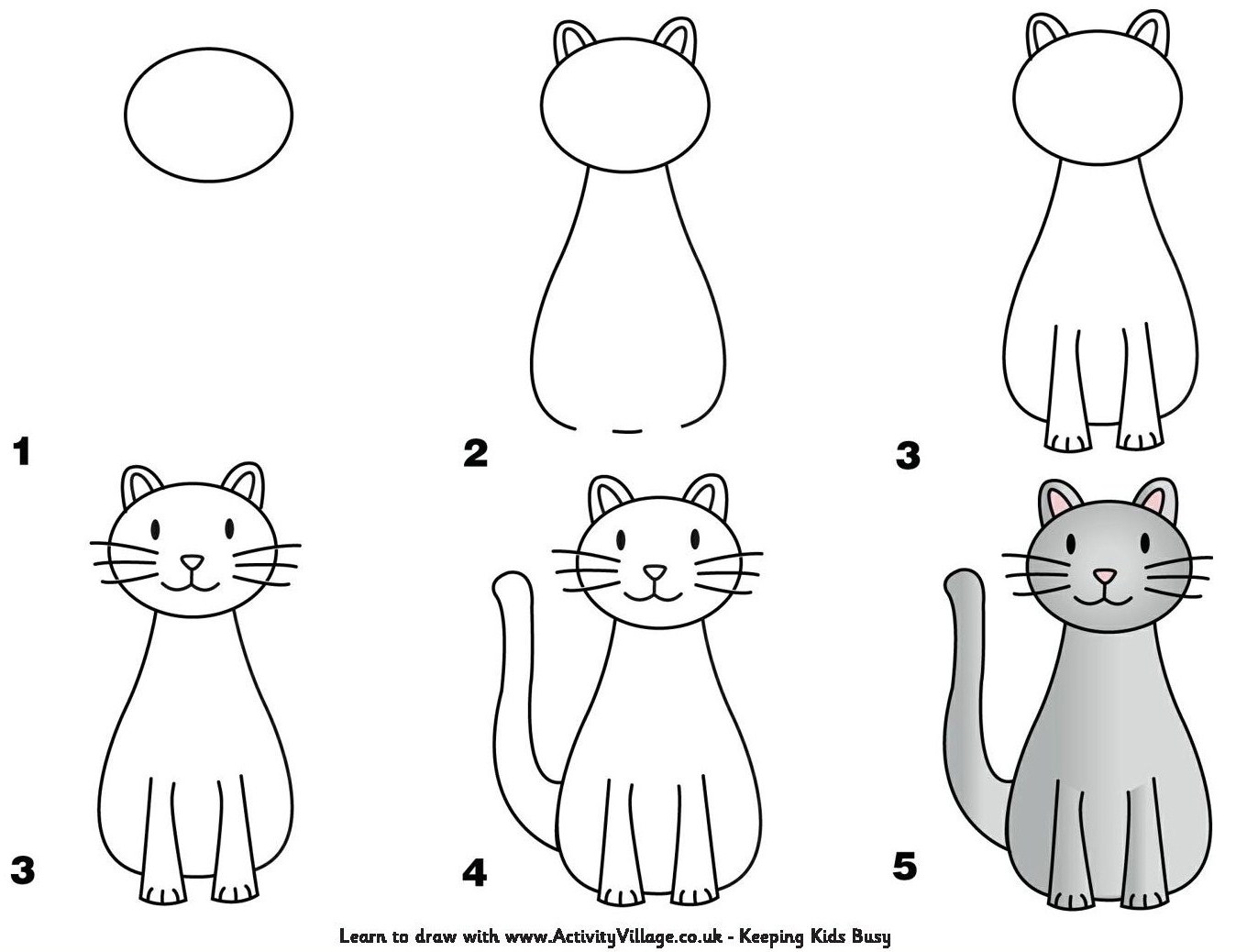 1

2

3

3

4

5

Learn to draw with www.ActivityVillage.co.uk - Keeping Kids Busy