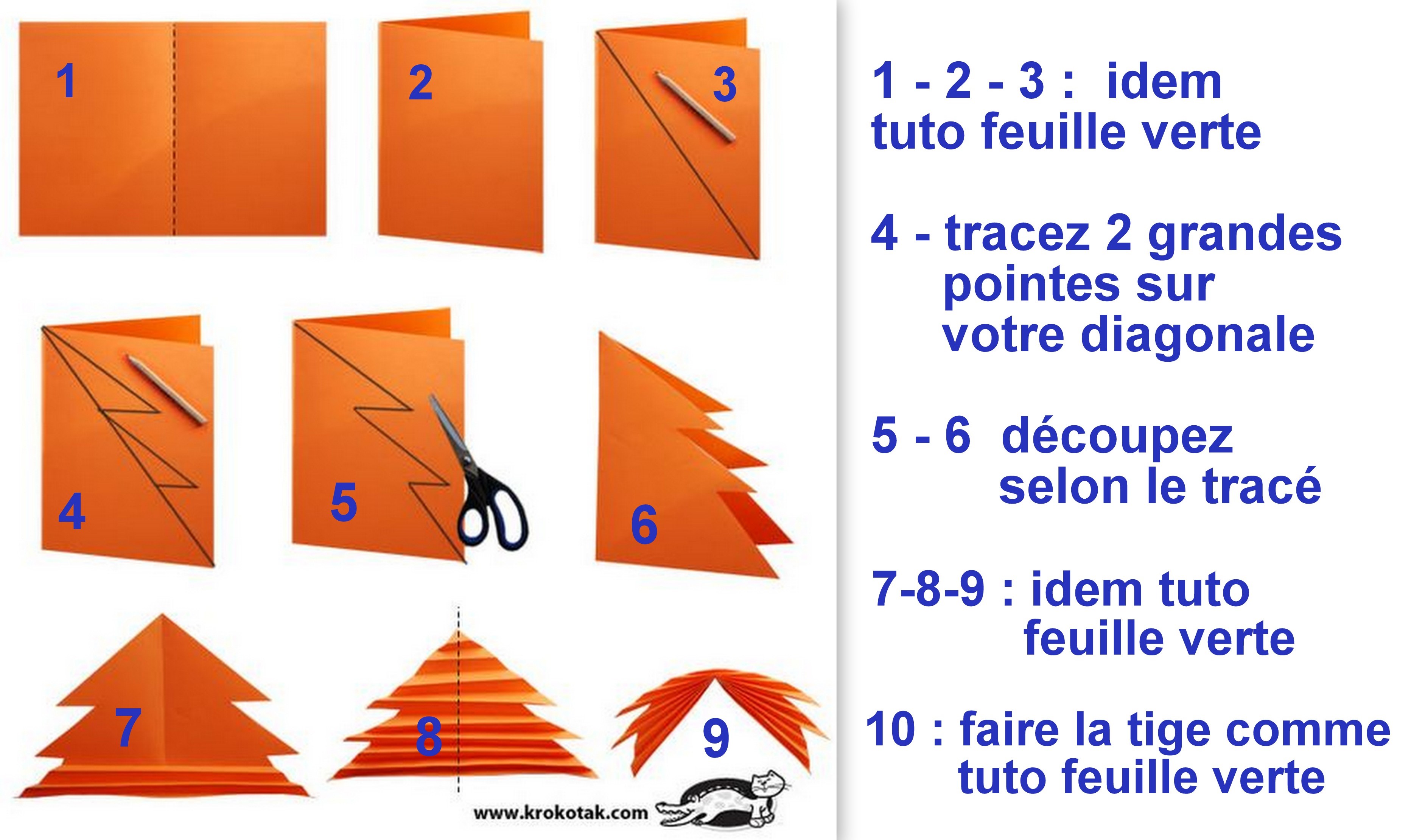 1

2

3

4

5

6

7

8

9

www.krokotak.com

1 - 2 - 3 : idem tuto feuille verte

4 - tracez 2 grandes pointes sur votre diagonale

5 - 6 découpez selon le tracé

7-8-9 : idem tuto feuille verte

10 : faire la tige comme tuto feuille verte