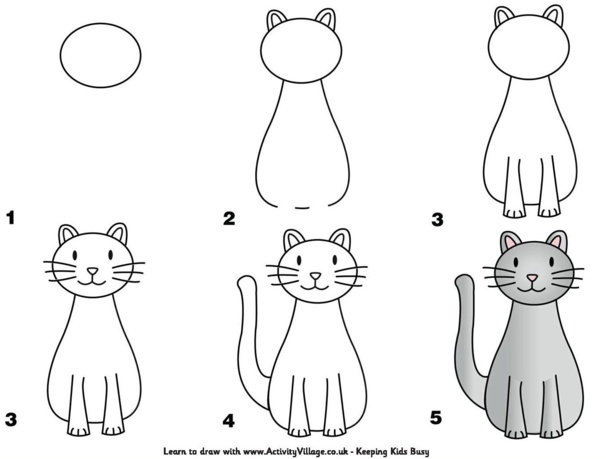 1

2

3

3

4

5

Learn to draw with www.ActivityVillage.co.uk - Keeping Kids Busy