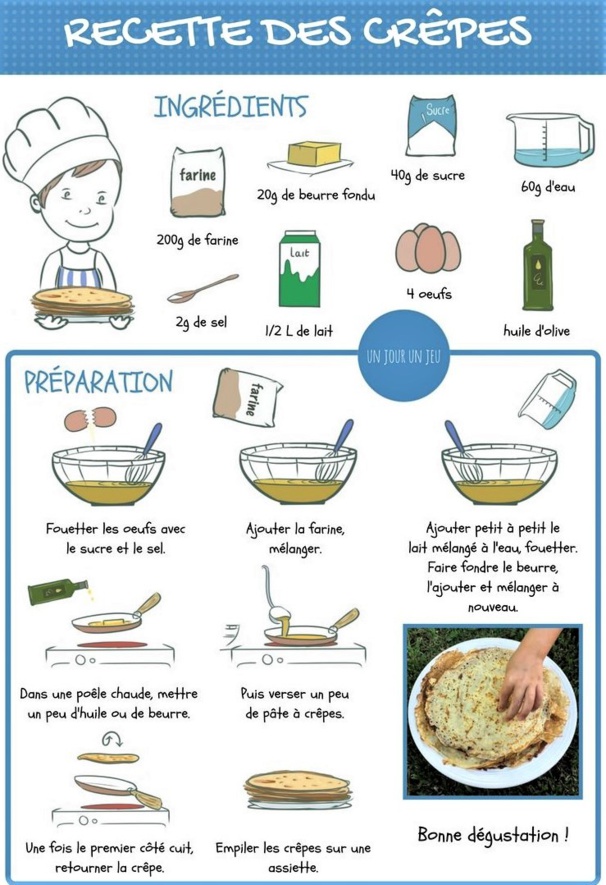 RECETTE DES CRÊPES

INGRÉDIENTS

farine
200g de farine

20g de beurre fondu

Sucre
40g de sucre

60g d'eau

2g de sel

Lait
1/2 L de lait

4 oeufs

huile d'olive

UN JOUR UN JEU

PRÉPARATION

farine

Fouetter les oeufs avec le sucre et le sel.

Ajouter la farine, mélanger.

Ajouter petit à petit le lait mélangé à l'eau, fouetter. Faire fondre le beurre, l'ajouter et mélanger à nouveau.

Dans une poêle chaude, mettre un peu d'huile ou de beurre.

Puis verser un peu de pâte à crêpes.

Une fois le premier côté cuit, retourner la crêpe.

Empiler les crêpes sur une assiette.

Bonne dégustation !