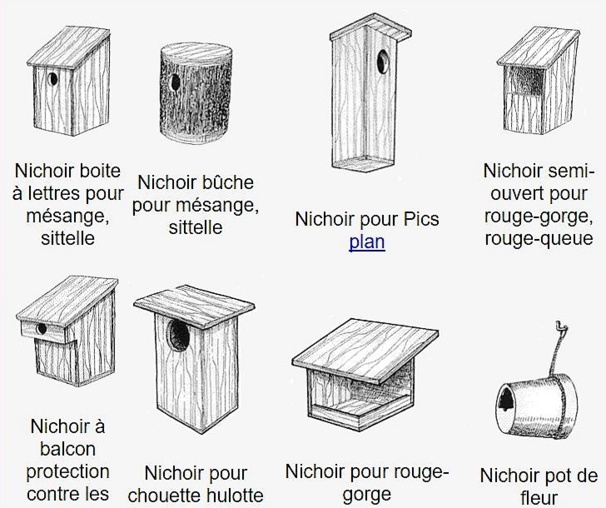 Nichoir boite à lettres pour mésange, sittelle

Nichoir bûche pour mésange, sittelle

Nichoir pour Pics
plan

Nichoir semi-ouvert pour rouge-gorge, rouge-queue

Nichoir à balcon protection contre les

Nichoir pour chouette hulotte

Nichoir pour rouge-gorge

Nichoir pot de fleur